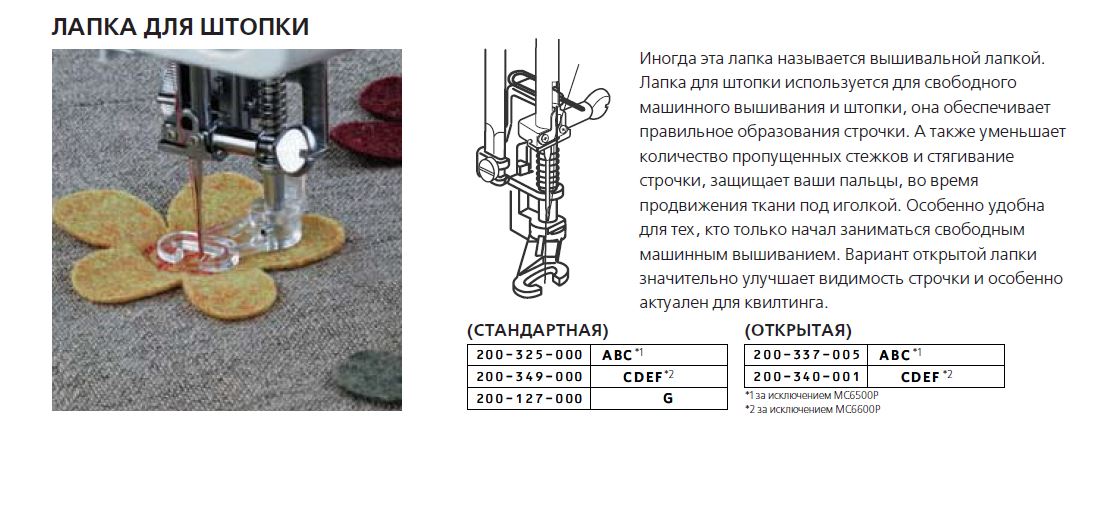 ЛАПКА ДЛЯ ШТОПКИ

Иногда эта лапка называется вышивальной лапкой. Лапка для штопки используется для свободного машинного вышивания и штопки, она обеспечивает правильное образования строчки. А также уменьшает количество пропущенных стежков и стягивание строчки, защищает ваши пальцы, во время продвижения ткани под иголкой. Особенно удобна для тех, кто только начал заниматься свободным машинным вышиванием. Вариант открытой лапки значительно улучшает видимость строчки и особенно актуален для квилтинга.

(СТАНДАРТНАЯ)

| 200-325-000 | ABC $^{*1}$ |
|---|---|
| 200-349-000 | CDEF $^{*2}$ |
| 200-127-000 | G |

(ОТКРЫТАЯ)

| 200-337-005 | ABC $^{*1}$ |
|---|---|
| 200-340-001 | CDEF $^{*2}$ |

*1 за исключением MC6500P
*2 за исключением MC6600P