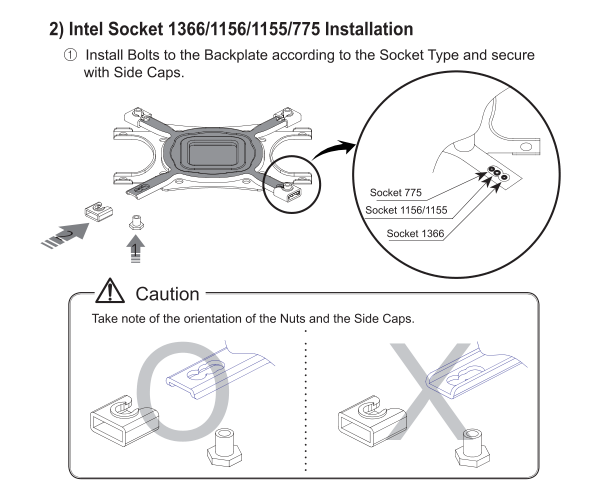 2) Intel Socket 1366/1156/1155/775 Installation

① Install Bolts to the Backplate according to the Socket Type and secure with Side Caps.

2

1

Socket 775

Socket 1156/1155

Socket 1366

Caution

Take note of the orientation of the Nuts and the Side Caps.

O

X